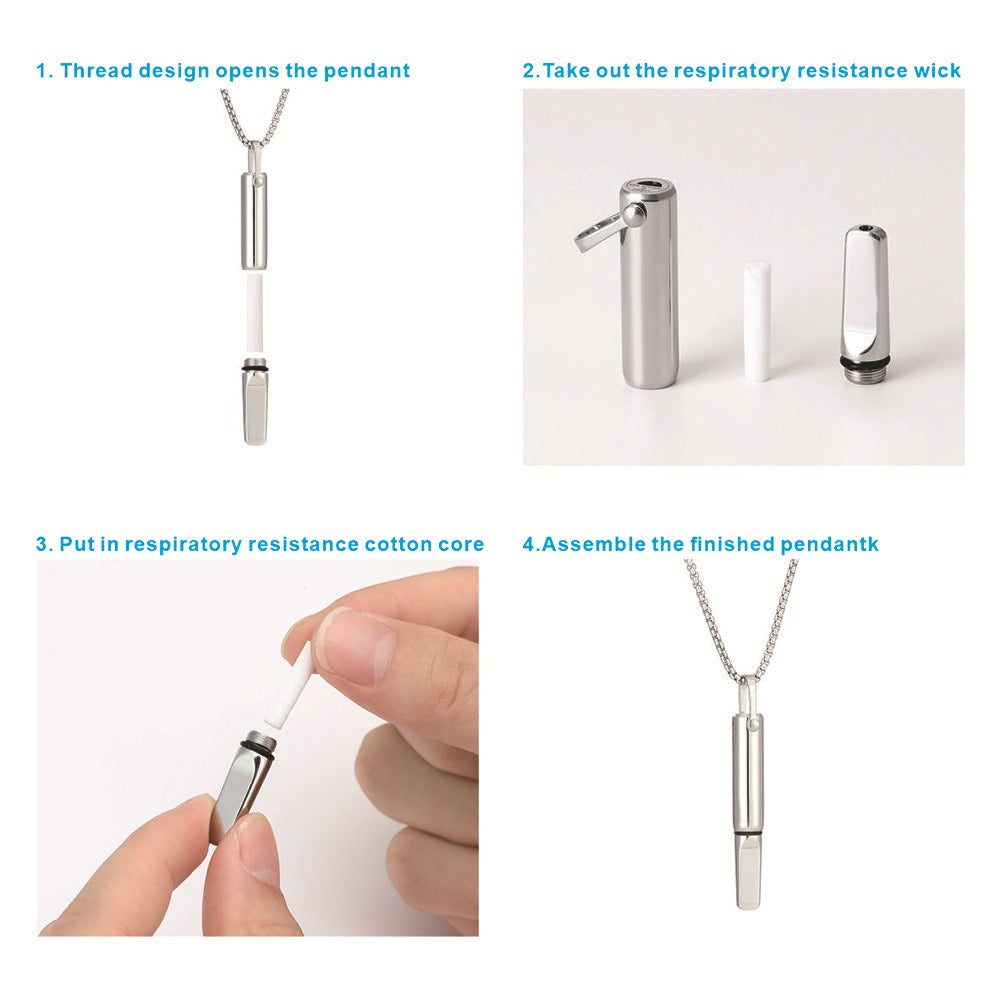 1. Thread design opens the pendant

2.Take out the respiratory resistance wick

3. Put in respiratory resistance cotton core

4.Assemble the finished pendantk